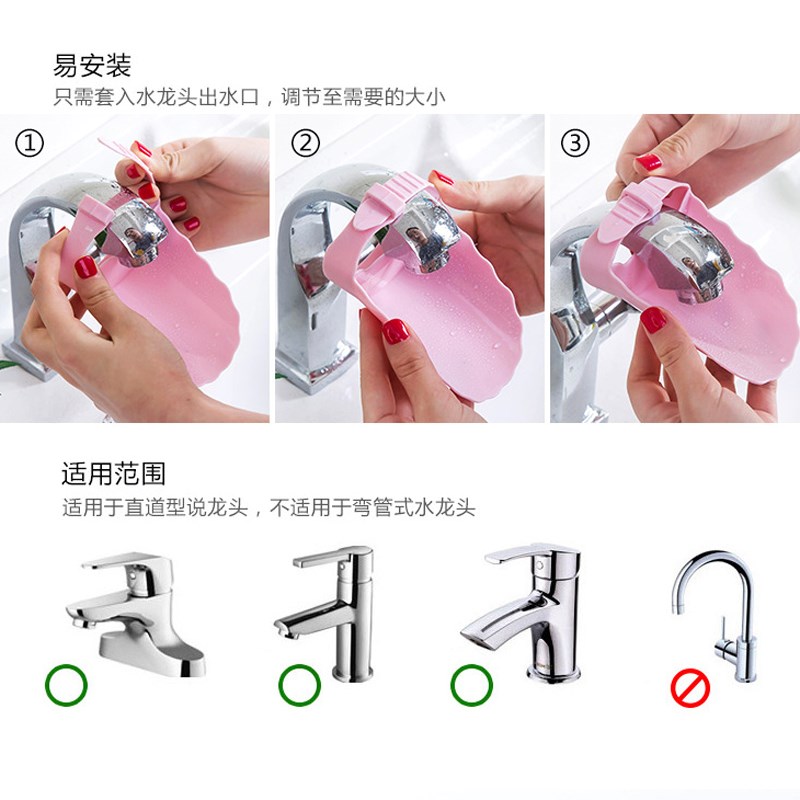 易安装
只需套入水龙头出水口，调节至需要的大小

①

②

③

适用范围
适用于直道型说龙头，不适用于弯管式水龙头