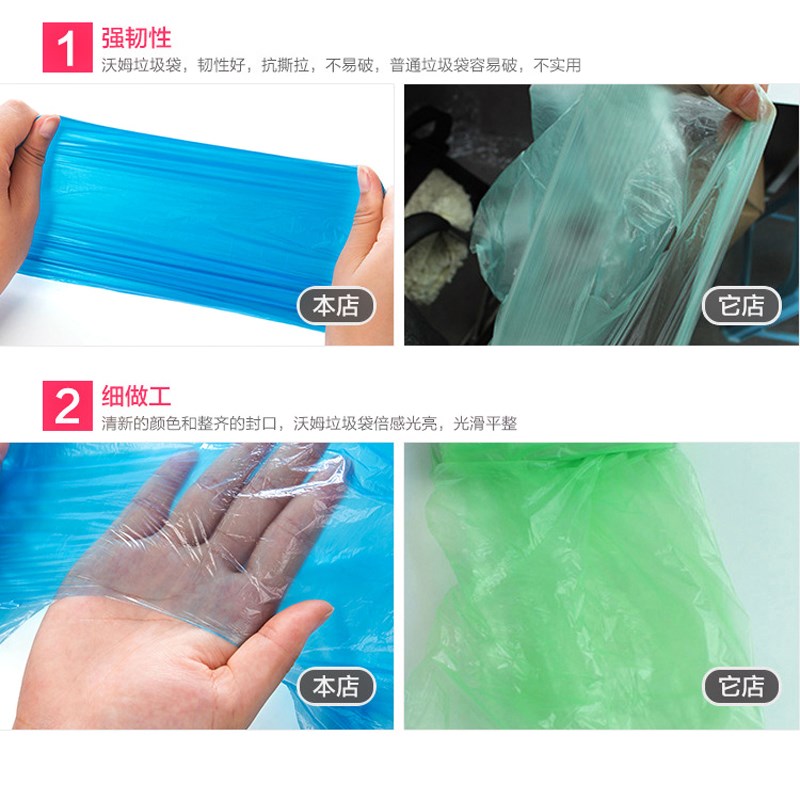 1 强韧性
沃姆垃圾袋，韧性好，抗撕拉，不易破，普通垃圾袋容易破，不实用

本店

它店

2 细做工
清新的颜色和整齐的封口，沃姆垃圾袋倍感光亮，光滑平整

本店

它店