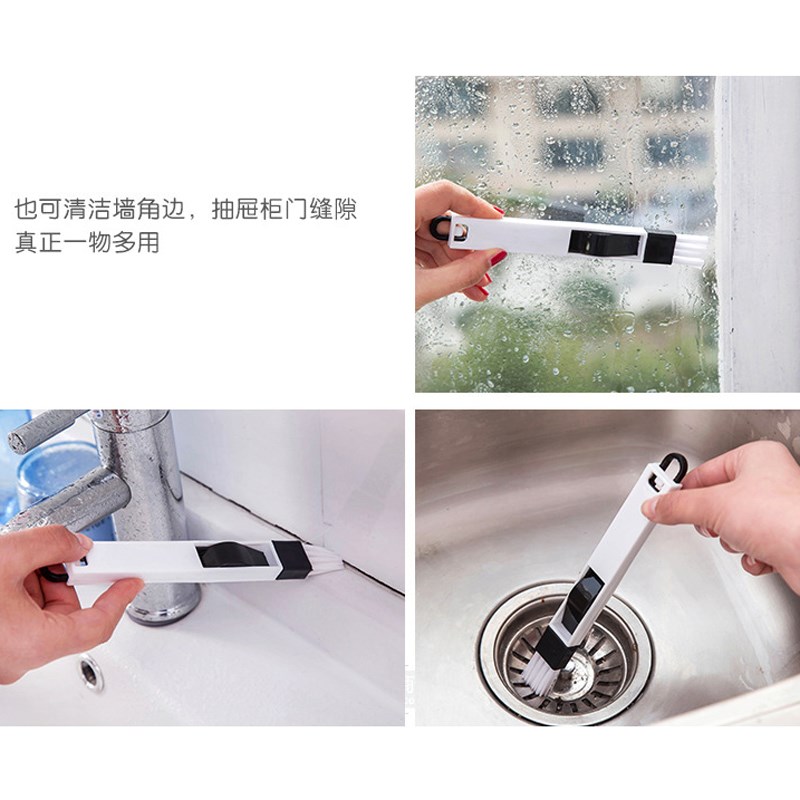 也可清洁墙角边，抽屉柜门缝隙
真正一物多用