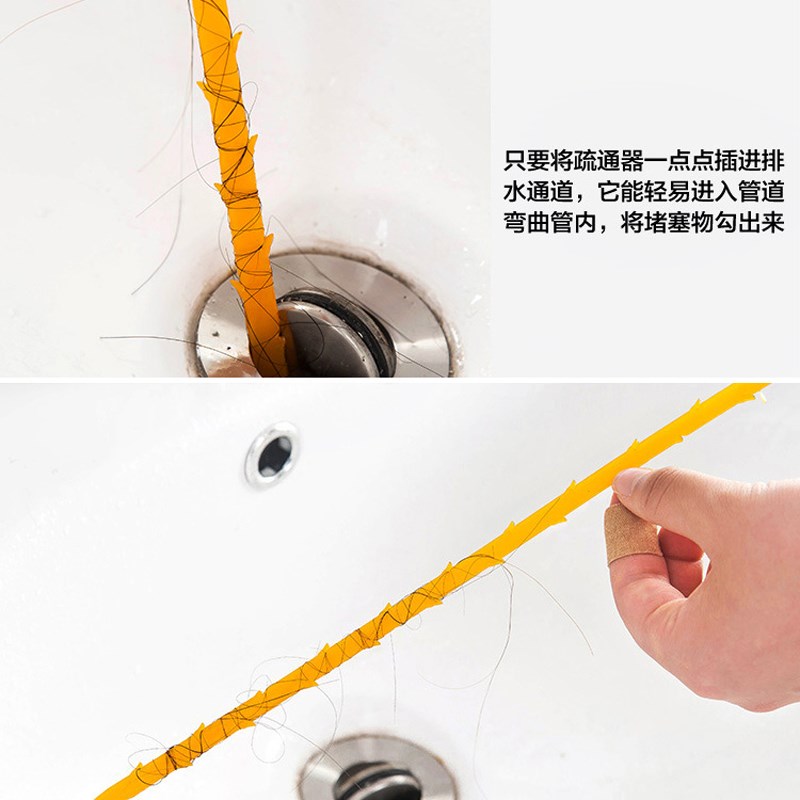 只要将疏通器一点点插进排水通道，它能轻易进入管道弯曲管内，将堵塞物勾出来